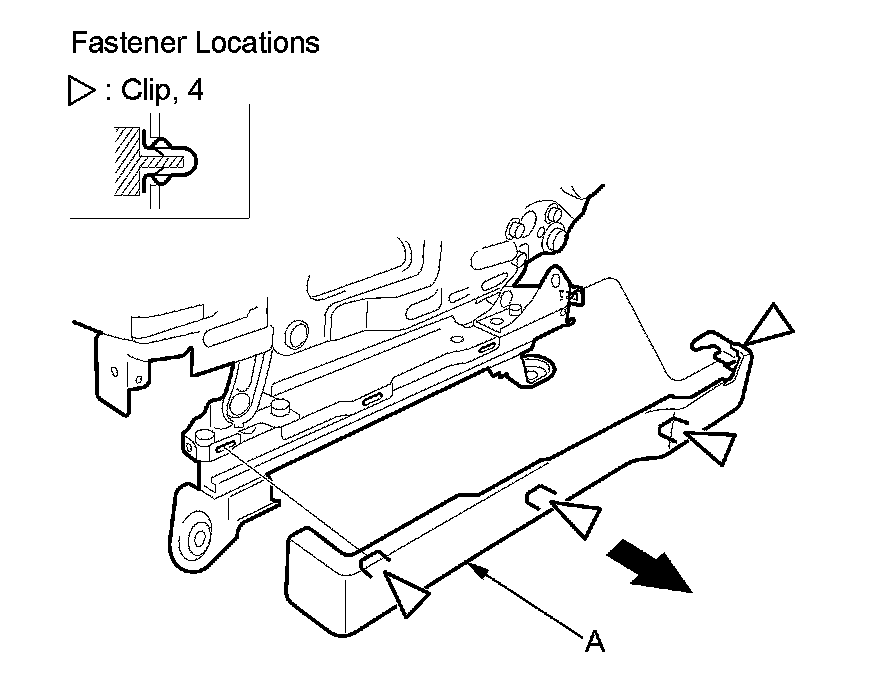 Fastener Locations

▷ : Clip, 4

A