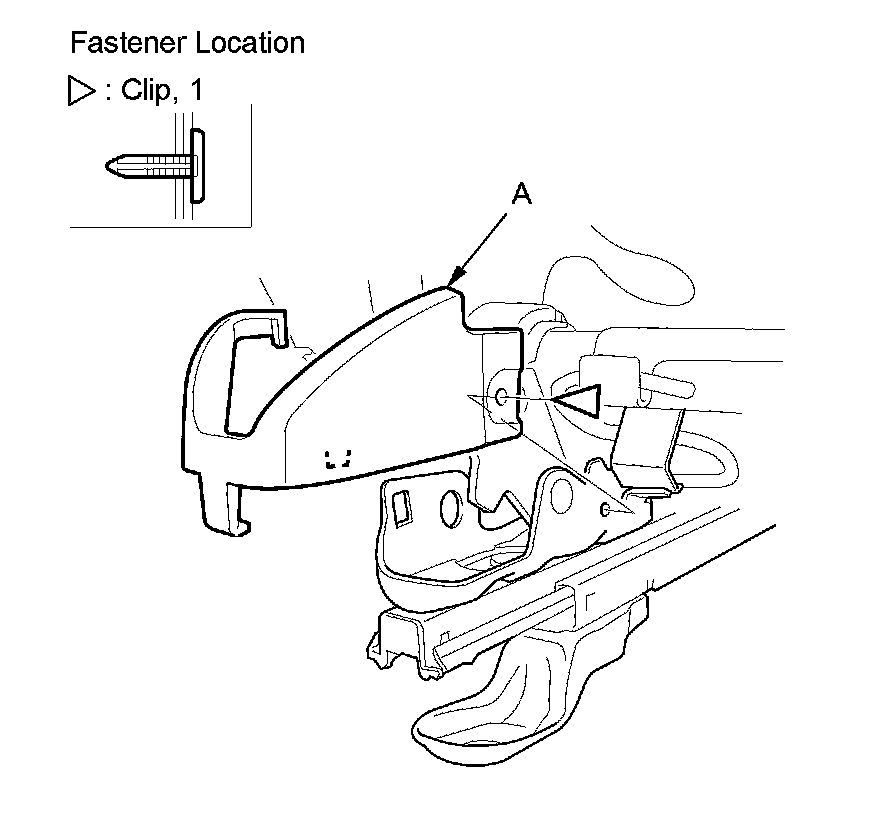 Fastener Location

▷ : Clip, 1

A