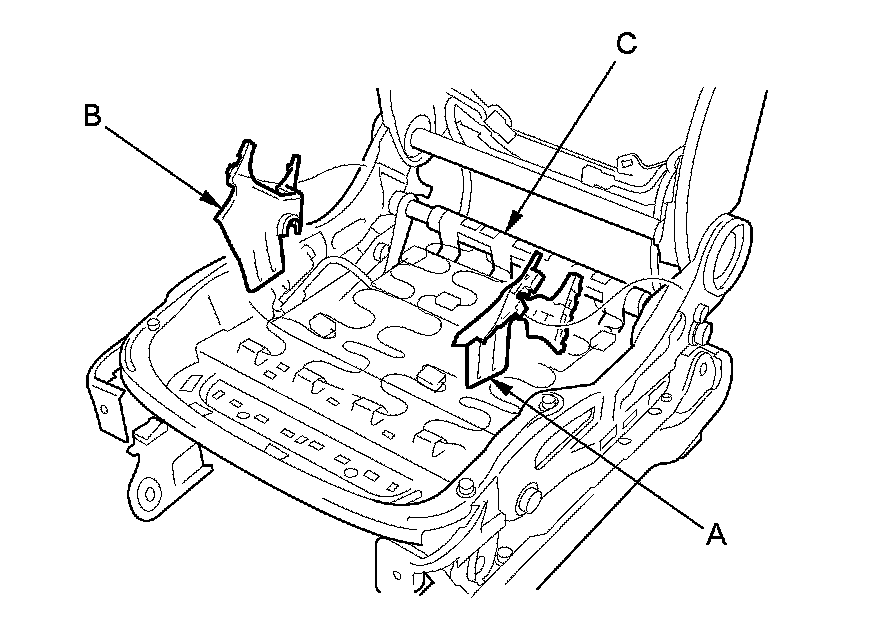 C

B

A