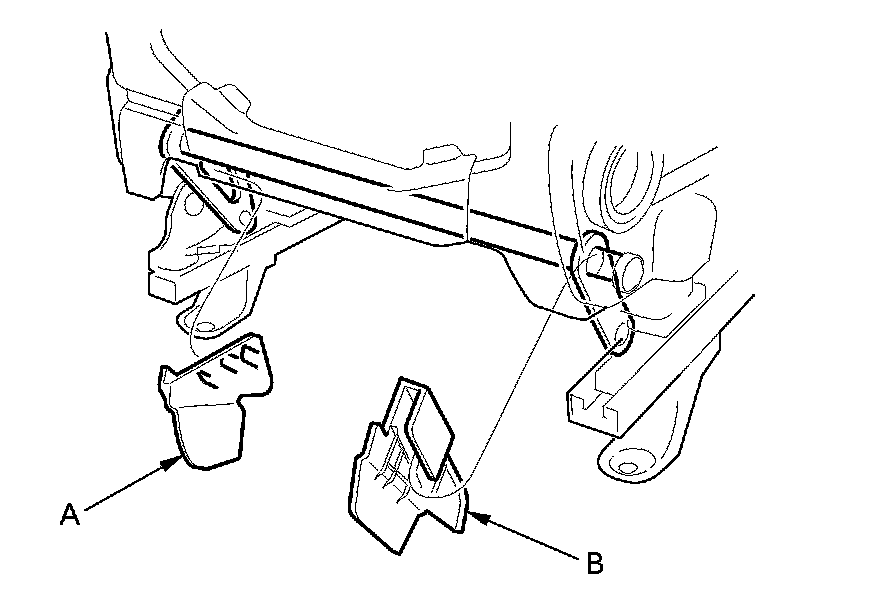 A

B