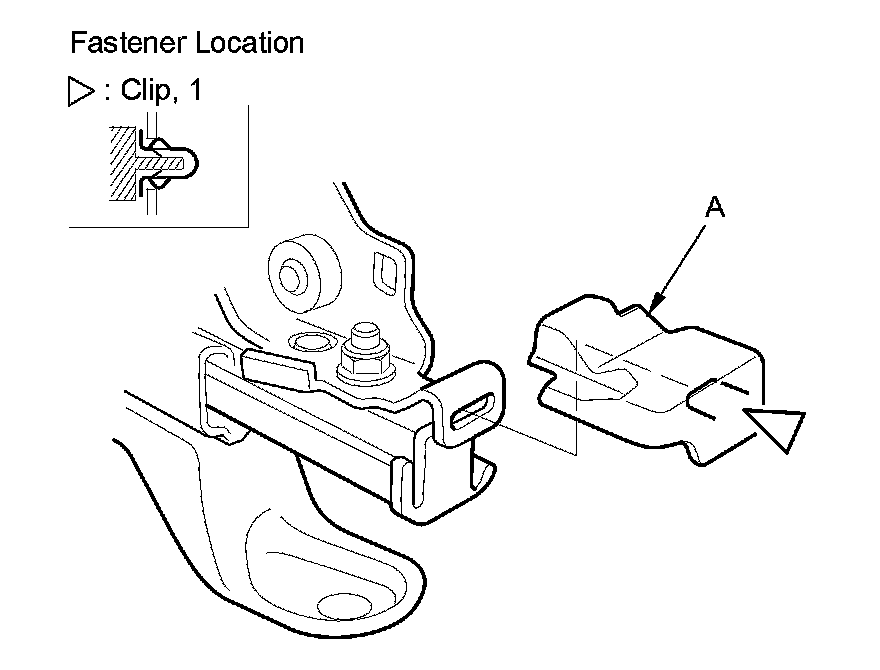 Fastener Location

▷ : Clip, 1

A