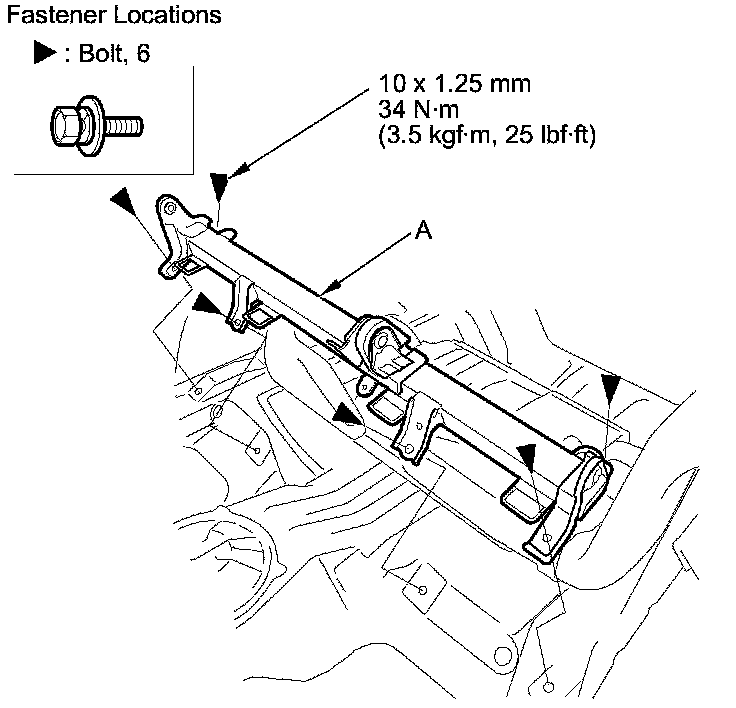 Fastener Locations

▶ : Bolt, 6

10 x 1.25 mm
34 N·m
(3.5 kgf·m, 25 lbf·ft)

A