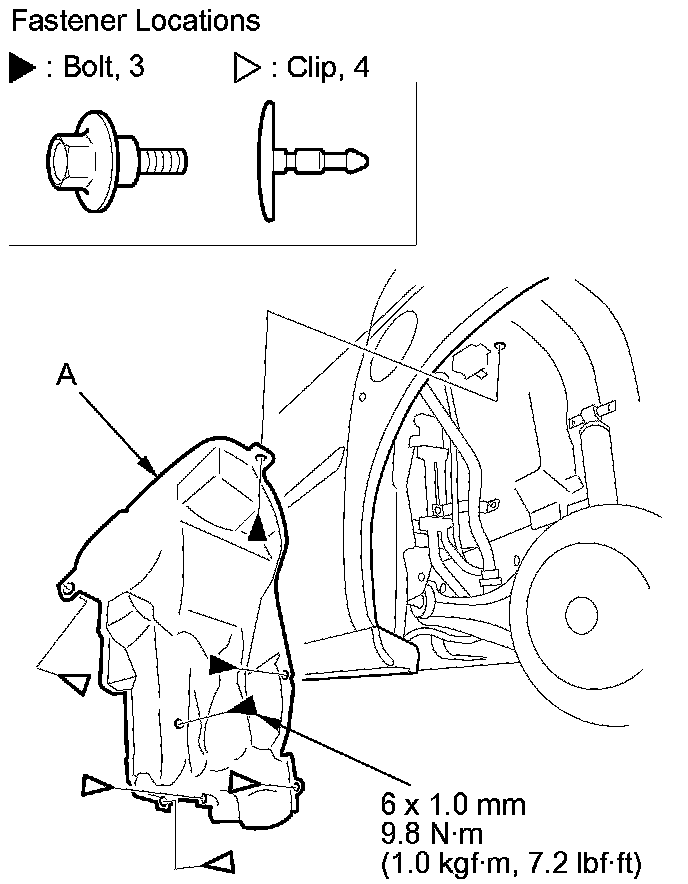 Fastener Locations

▶ : Bolt, 3 ▷ : Clip, 4

A

6 x 1.0 mm
9.8 N·m
(1.0 kgf·m, 7.2 lbf·ft)