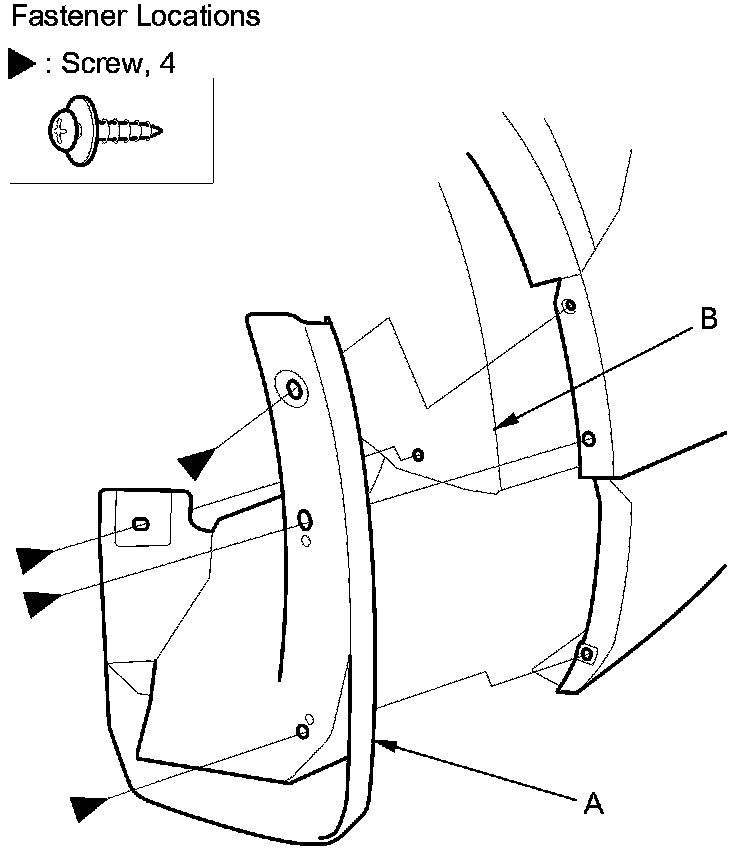 Fastener Locations

▶ : Screw, 4

B

A