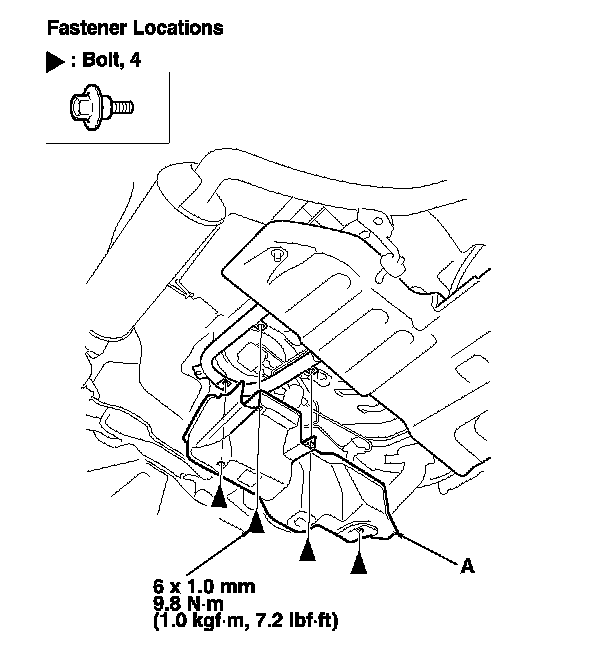 Fastener Locations

▶ : Bolt, 4

A

6 x 1.0 mm
9.8 N·m
(1.0 kgf·m, 7.2 lbf·ft)