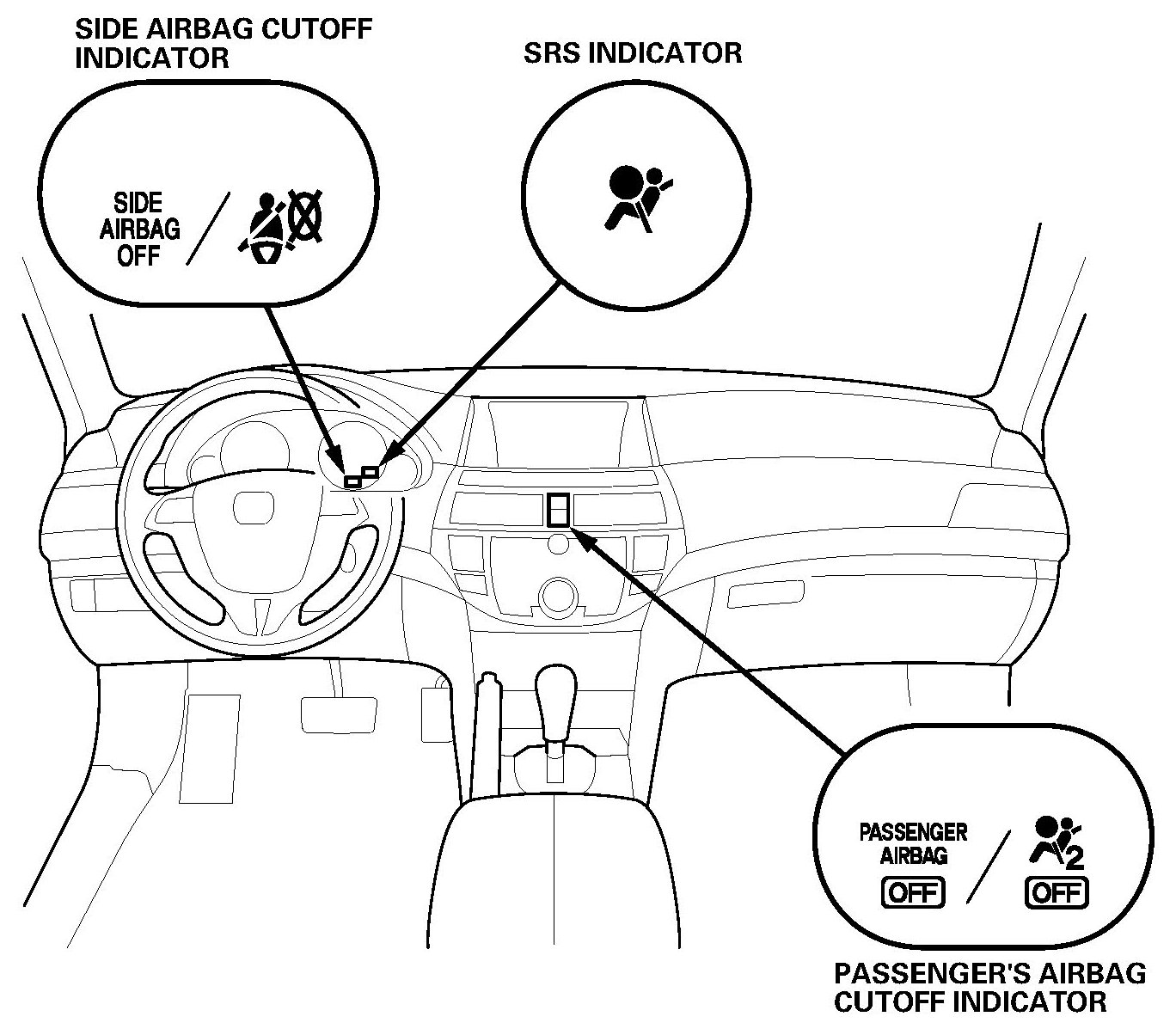 SIDE AIRBAG CUTOFF INDICATOR

SRS INDICATOR

SIDE AIRBAG OFF /

PASSENGER AIRBAG OFF / 2 OFF

PASSENGER'S AIRBAG CUTOFF INDICATOR