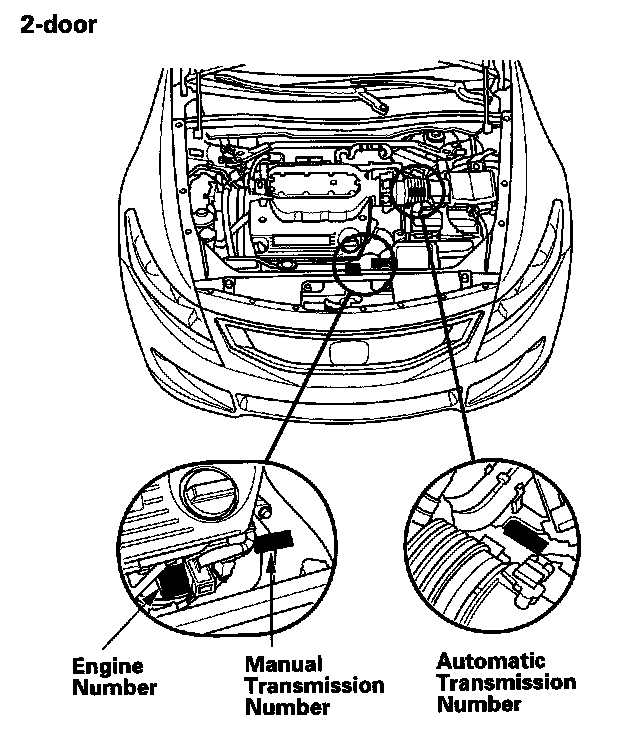 2-door

Engine Number

Manual Transmission Number

Automatic Transmission Number