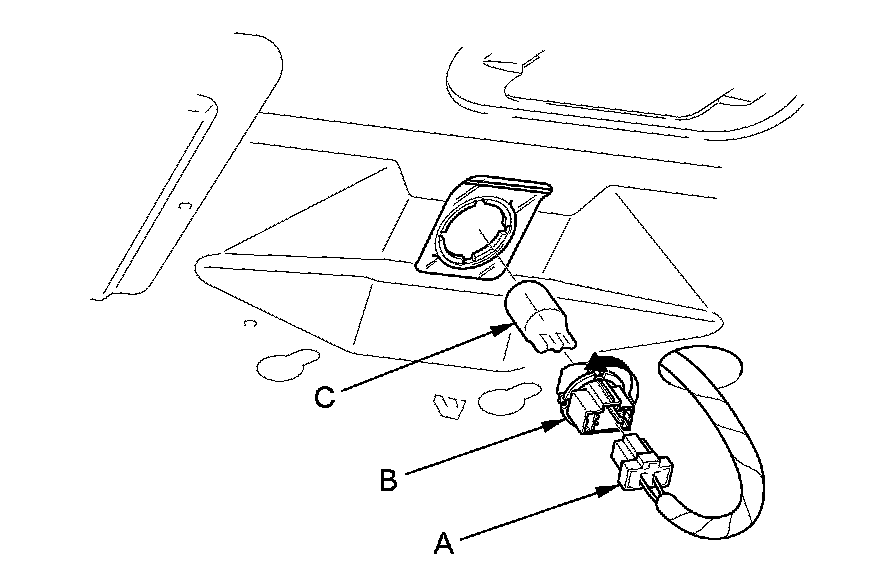 C
B
A