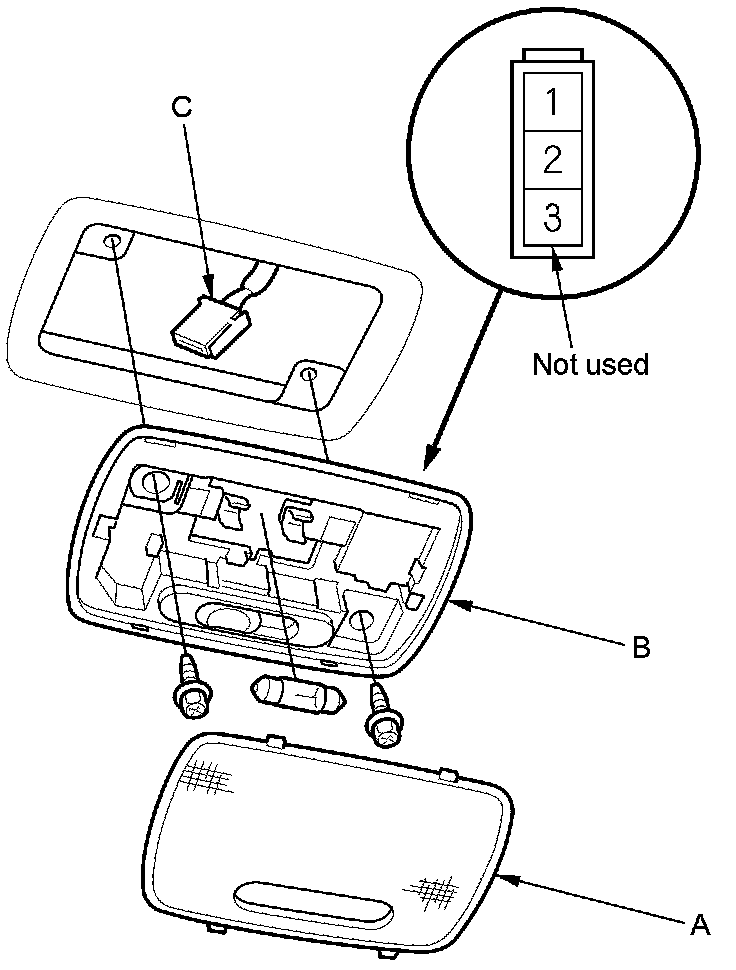 C

1
2
3

Not used

B

A