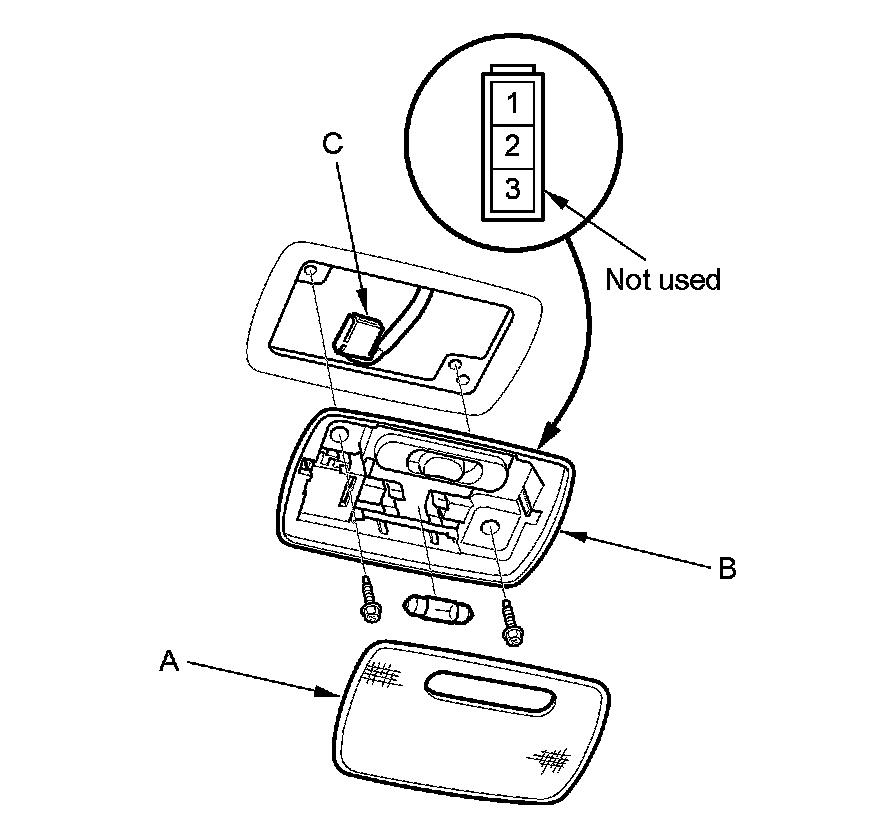 1
2
3
C
Not used
B
A