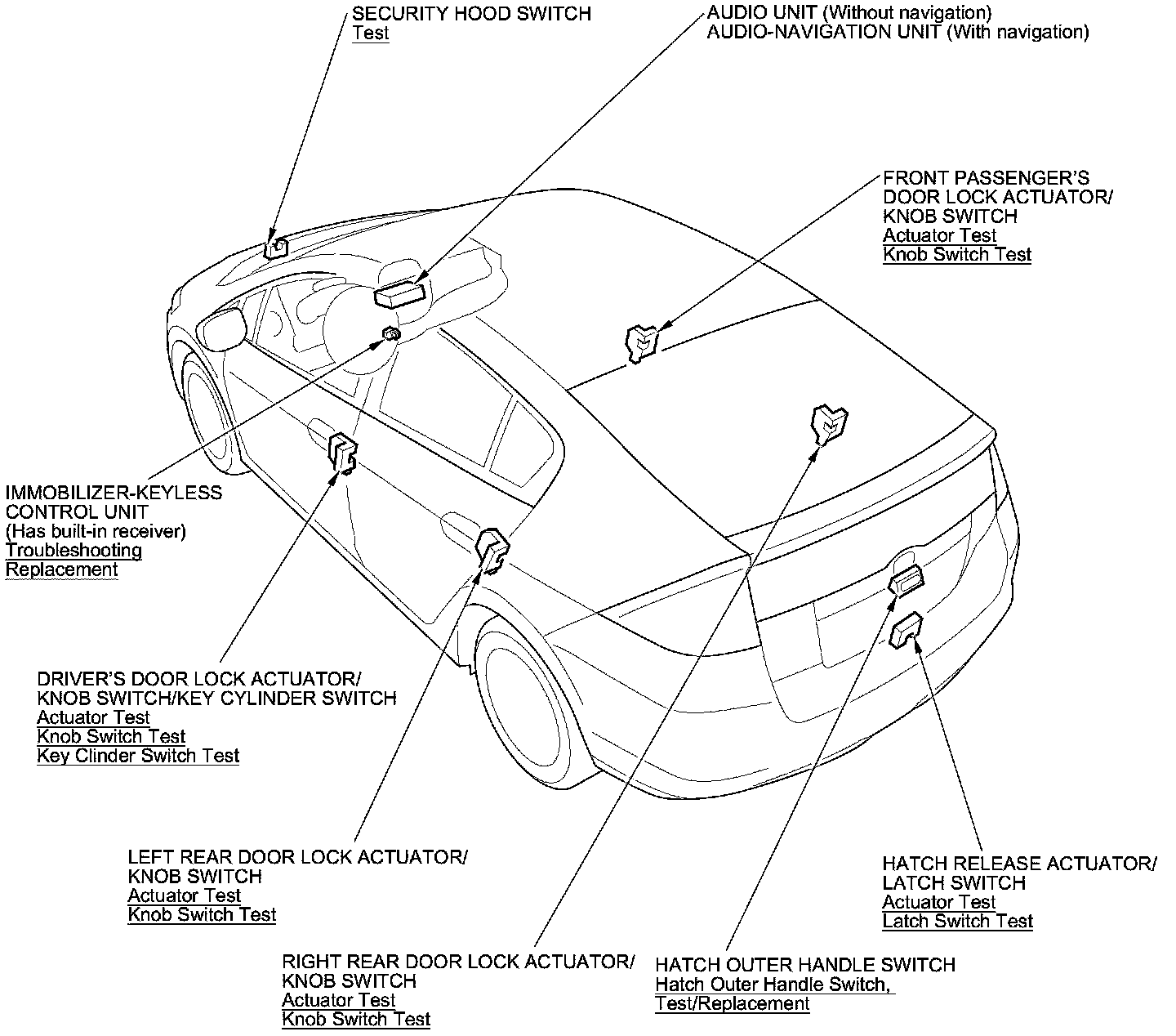 SECURITY HOOD SWITCH
Test

AUDIO UNIT (Without navigation)
AUDIO-NAVIGATION UNIT (With navigation)

FRONT PASSENGER'S DOOR LOCK ACTUATOR/ KNOB SWITCH
Actuator Test
Knob Switch Test

IMMOBILIZER-KEYLESS CONTROL UNIT
(Has built-in receiver)
Troubleshooting
Replacement

DRIVER'S DOOR LOCK ACTUATOR/ KNOB SWITCH/KEY CYLINDER SWITCH
Actuator Test
Knob Switch Test
Key Clinder Switch Test

LEFT REAR DOOR LOCK ACTUATOR/ KNOB SWITCH
Actuator Test
Knob Switch Test

RIGHT REAR DOOR LOCK ACTUATOR/ KNOB SWITCH
Actuator Test
Knob Switch Test

HATCH OUTER HANDLE SWITCH
Hatch Outer Handle Switch, Test/Replacement

HATCH RELEASE ACTUATOR/ LATCH SWITCH
Actuator Test
Latch Switch Test