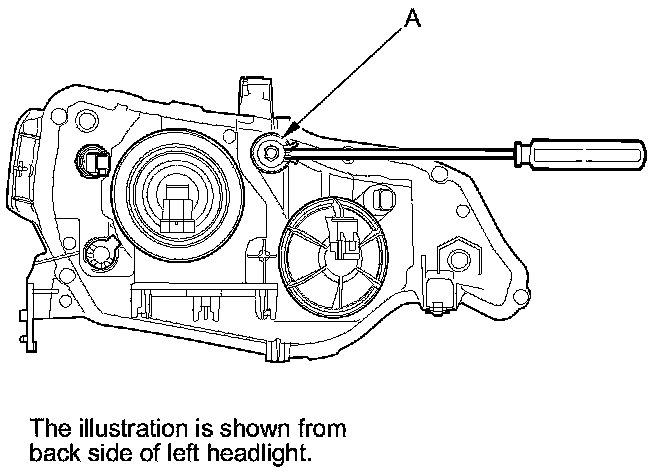 A

The illustration is shown from back side of left headlight.