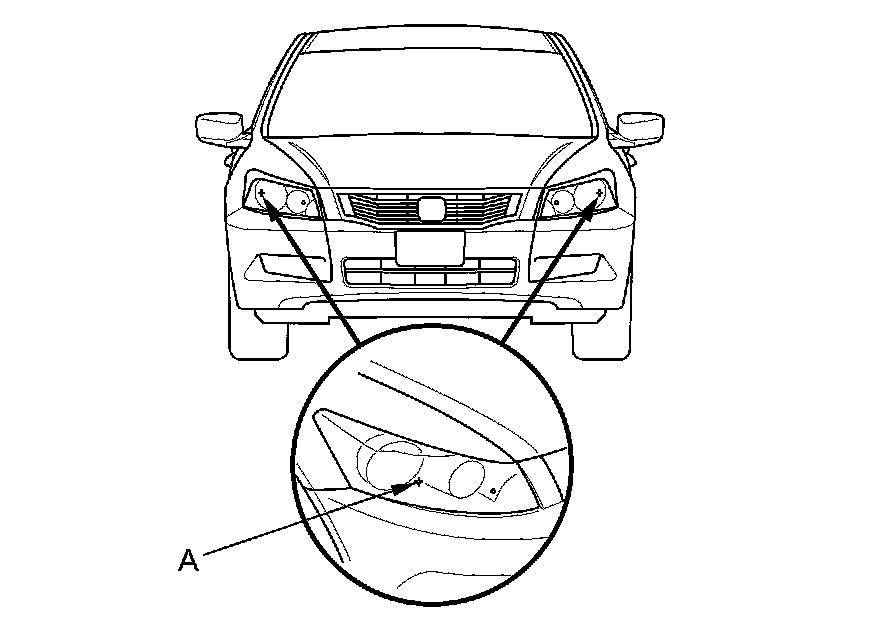 A