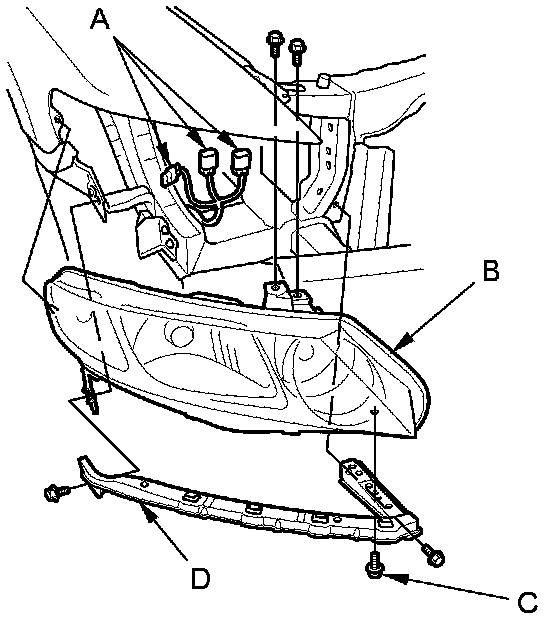 A
B
D
C