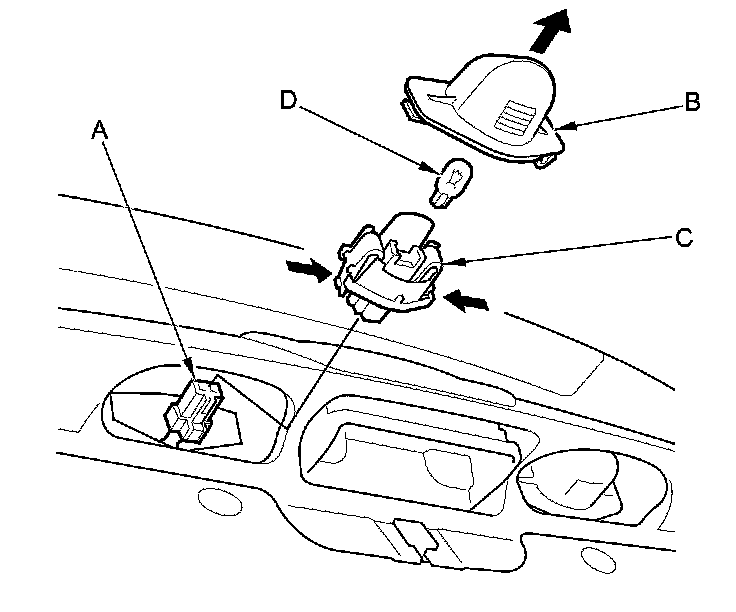 D
B
A
C