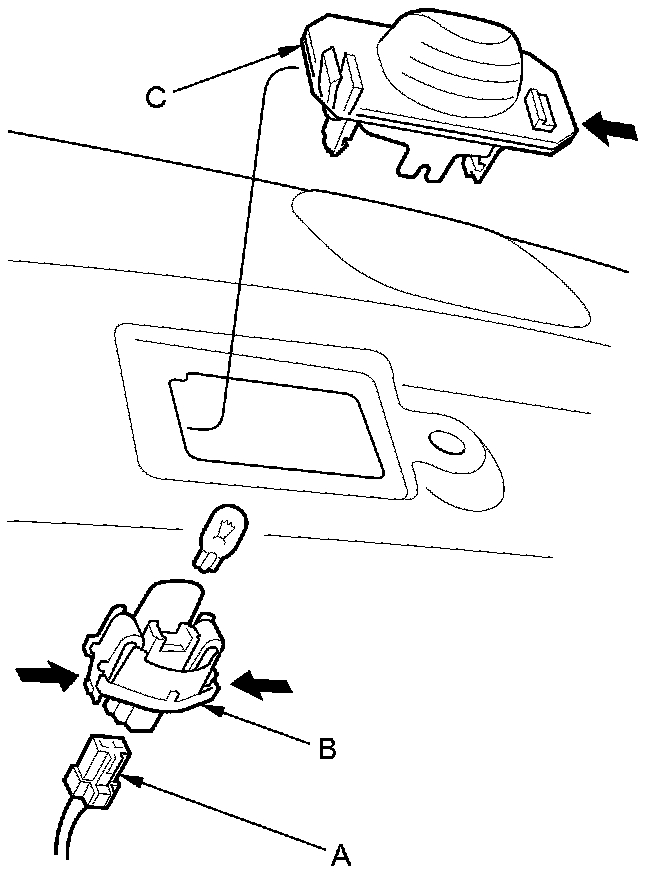 C

B

A