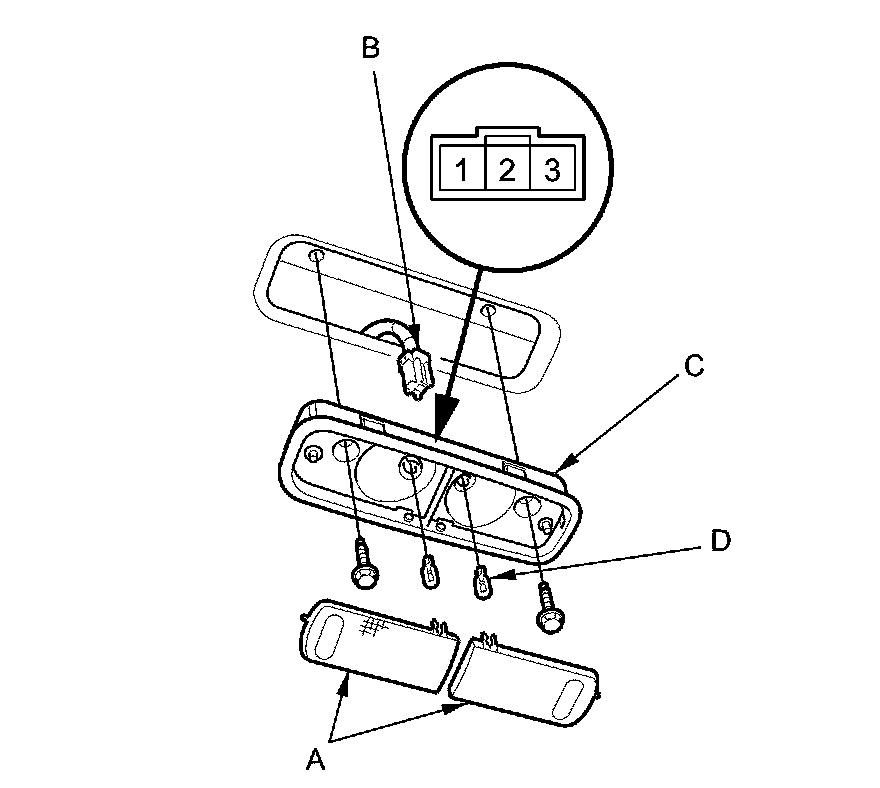 B
1 2 3
C
D
A