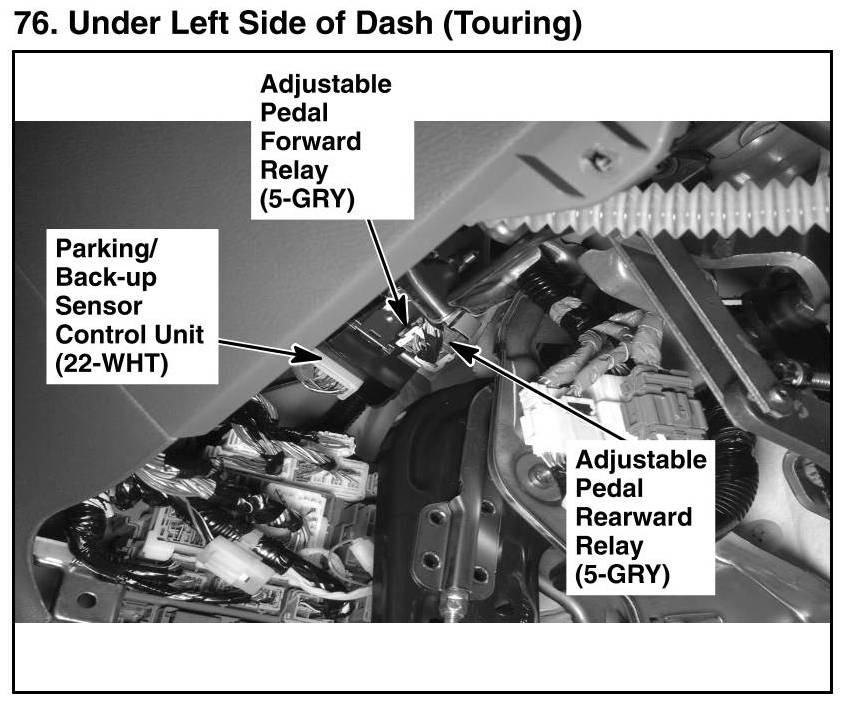 76. Under Left Side of Dash (Touring)

Adjustable Pedal Forward Relay (5-GRY)

Parking/ Back-up Sensor Control Unit (22-WHT)

Adjustable Pedal Rearward Relay (5-GRY)