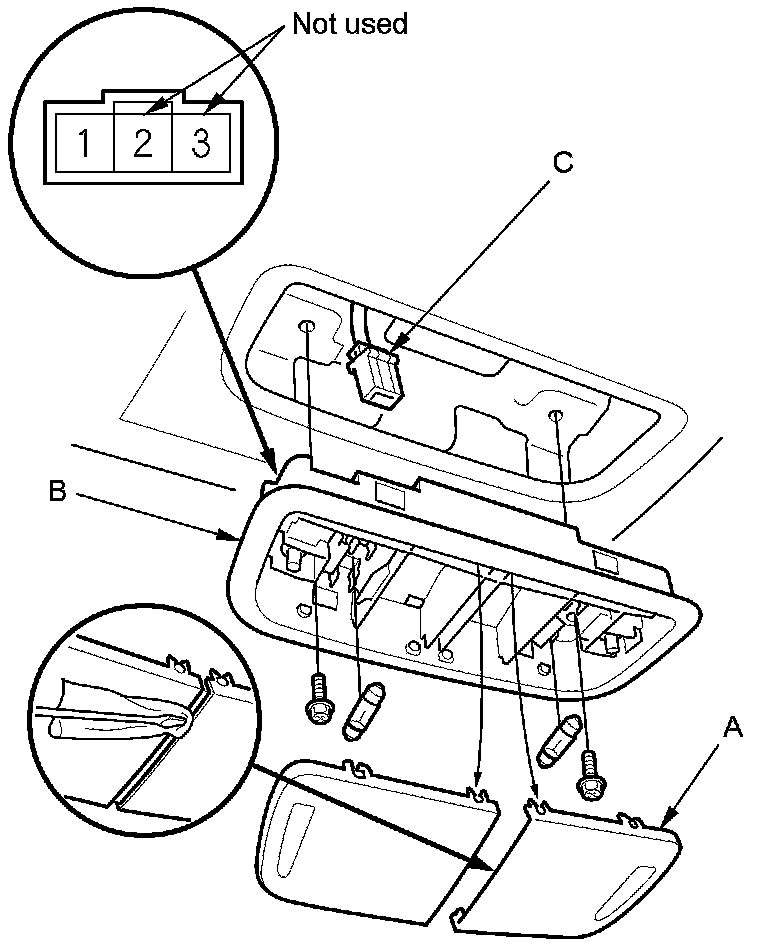 Not used
1 2 3
C
B
A