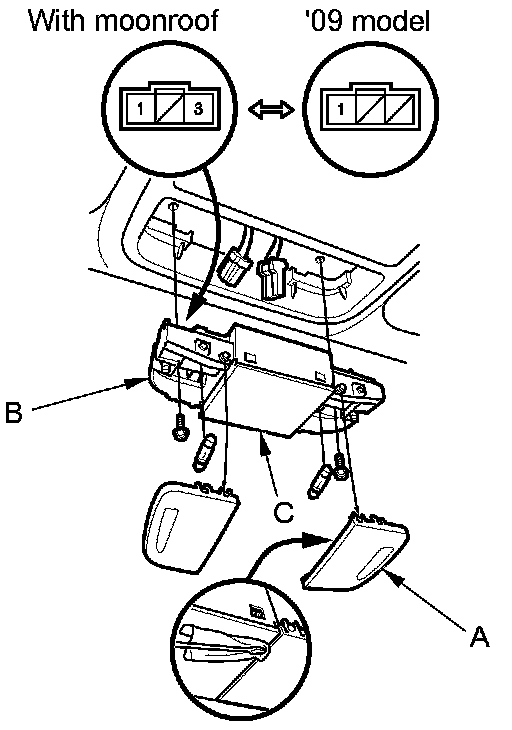 With moonroof

'09 model

1

3

1

B

C

A