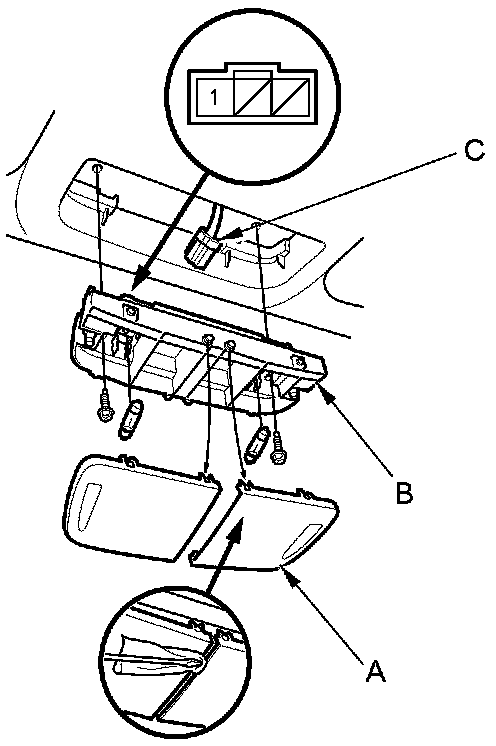 1

C

B

A