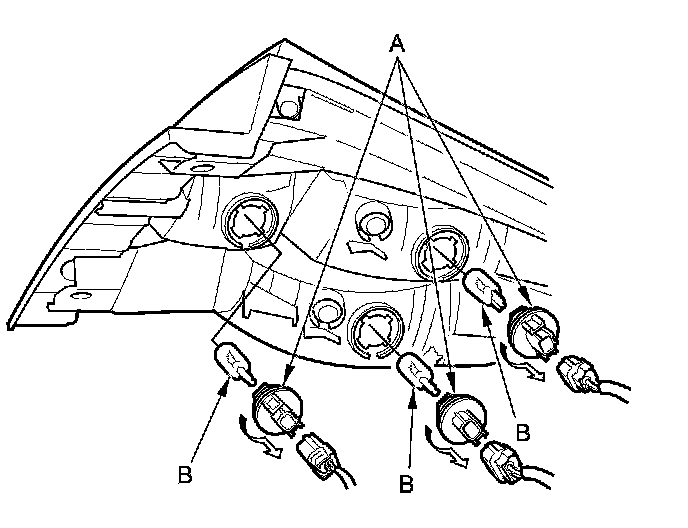 A

B

B

B