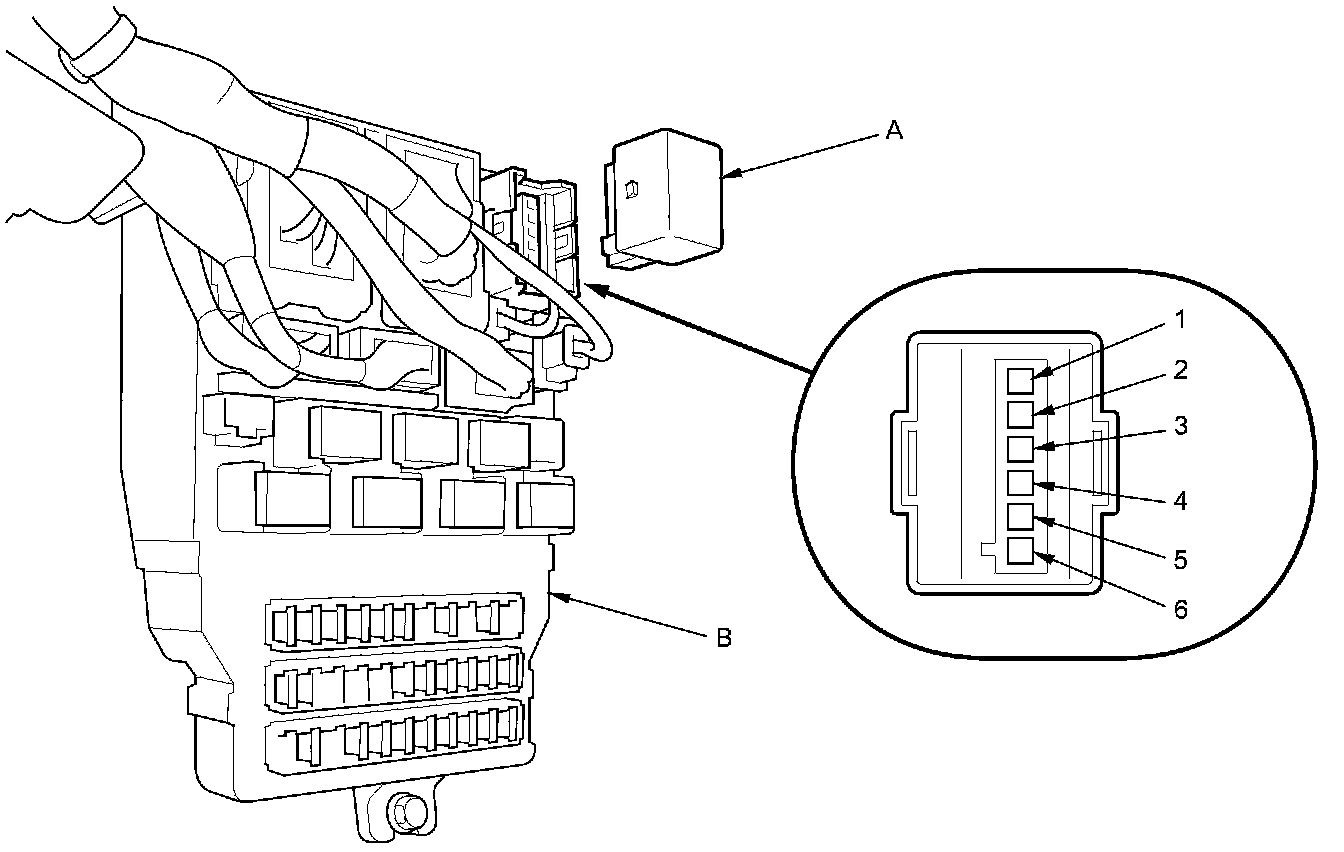 A
1
2
3
4
5
6
B