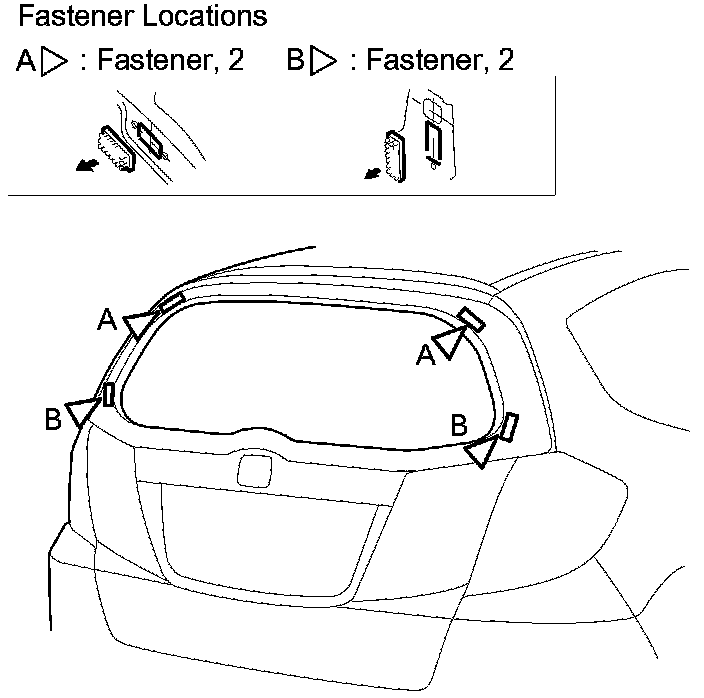 Fastener Locations

A▷ : Fastener, 2    B▷ : Fastener, 2

A

A

B

B