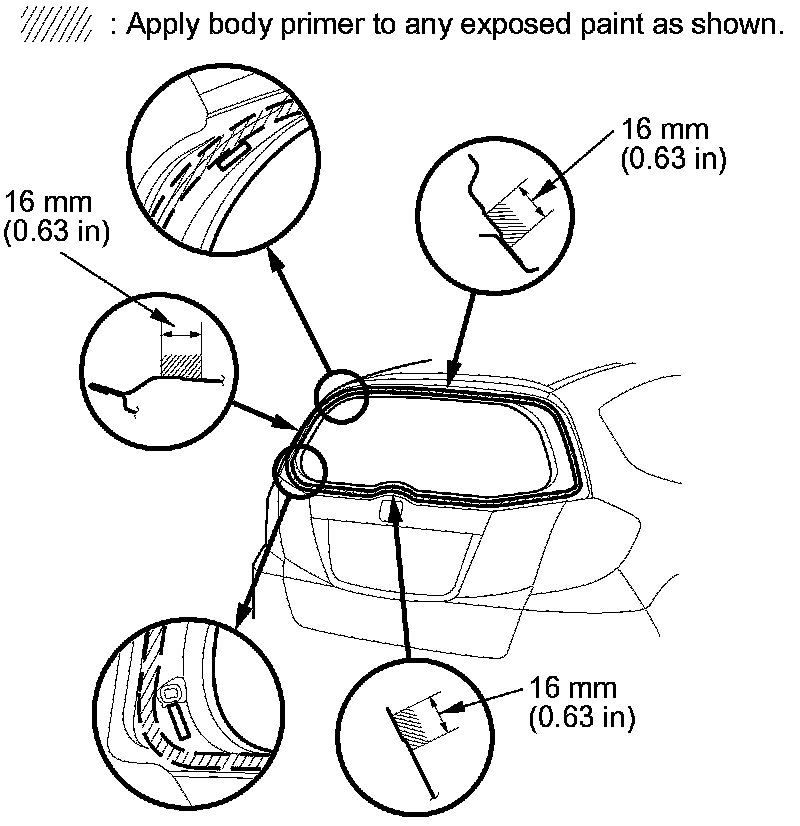 : Apply body primer to any exposed paint as shown.

16 mm
(0.63 in)

16 mm
(0.63 in)

16 mm
(0.63 in)