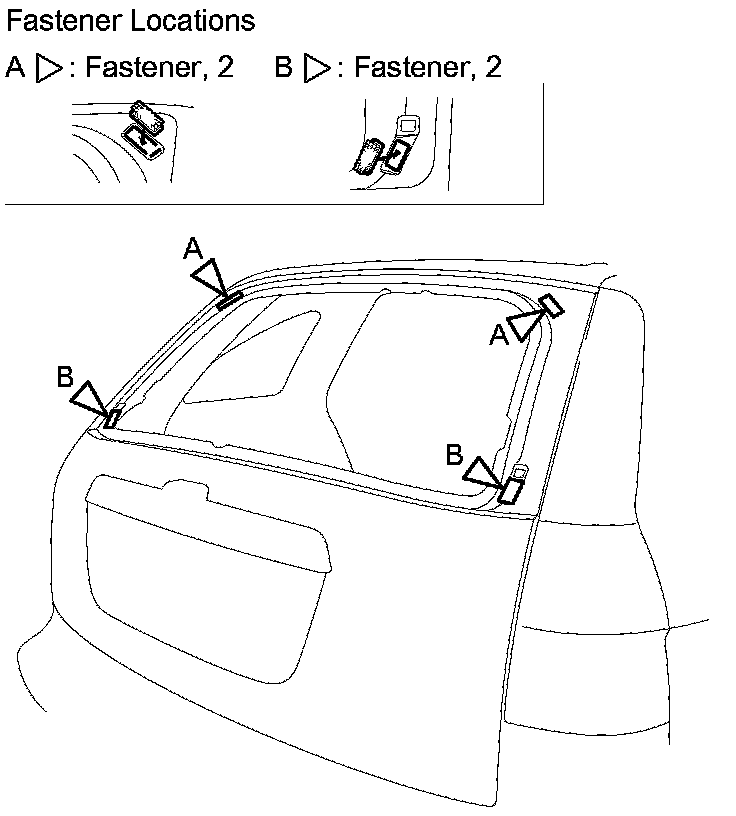 Fastener Locations

A ▷: Fastener, 2    B ▷: Fastener, 2

A

A

B

B