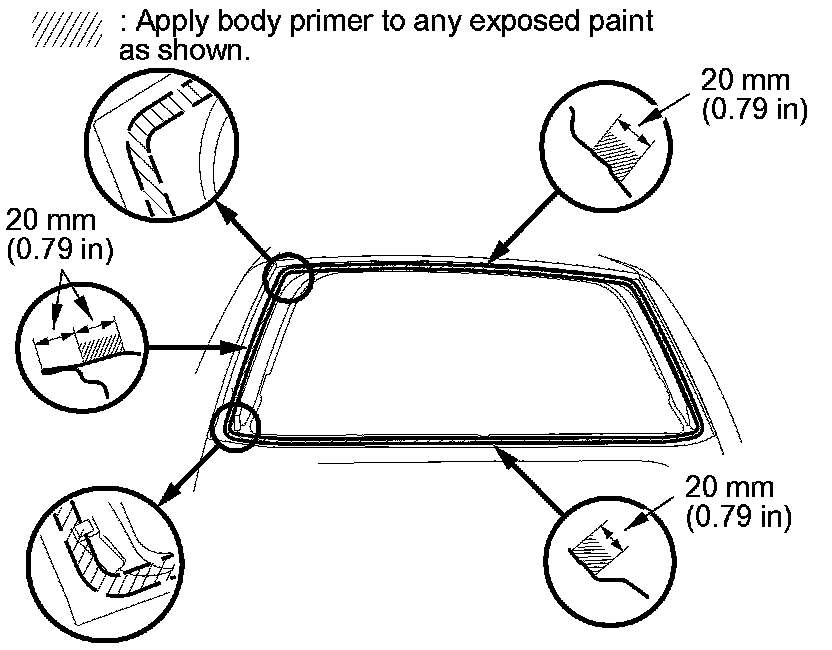 : Apply body primer to any exposed paint as shown.

20 mm
(0.79 in)

20 mm
(0.79 in)

20 mm
(0.79 in)