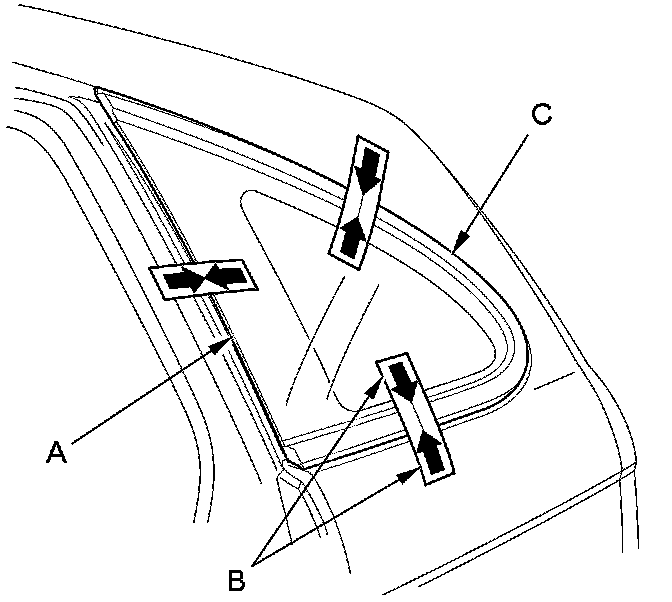 C
A
B