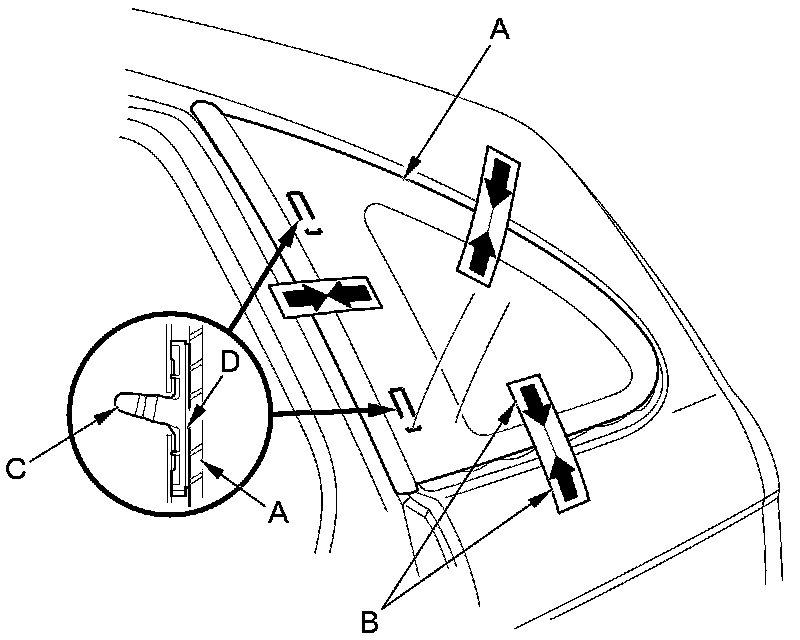 A
D
C
A
B