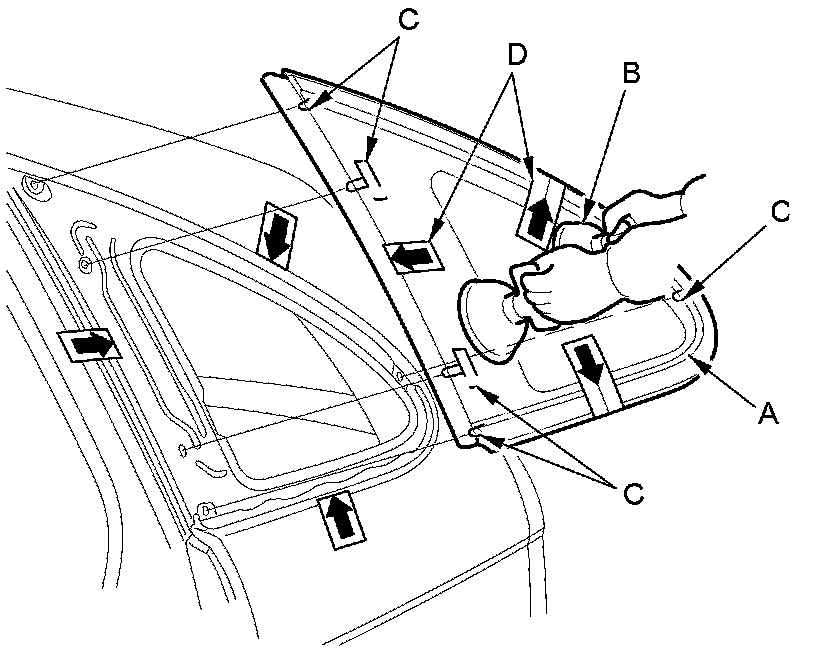 C
D
B
C
A
C