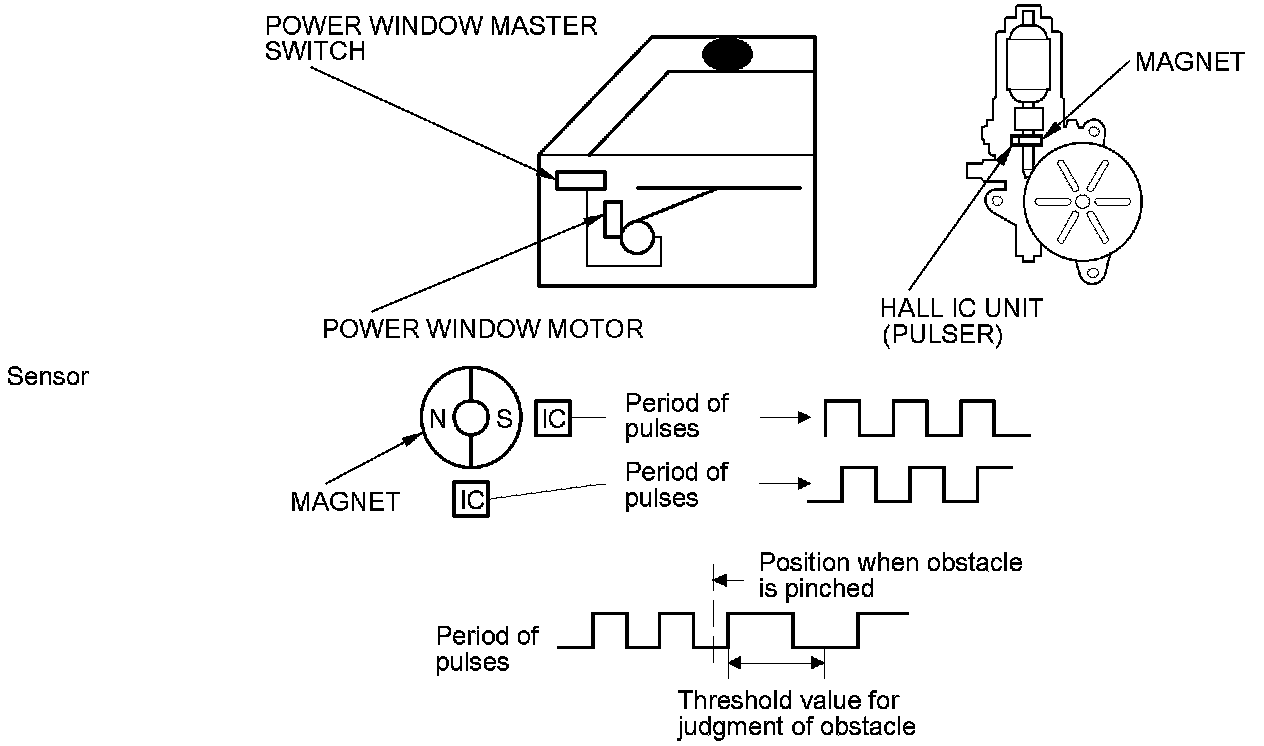 POWER WINDOW MASTER SWITCH

MAGNET

POWER WINDOW MOTOR

HALL IC UNIT (PULSER)

Sensor

N

S

IC

Period of pulses

MAGNET

IC

Period of pulses

Position when obstacle is pinched

Period of pulses

Threshold value for judgment of obstacle