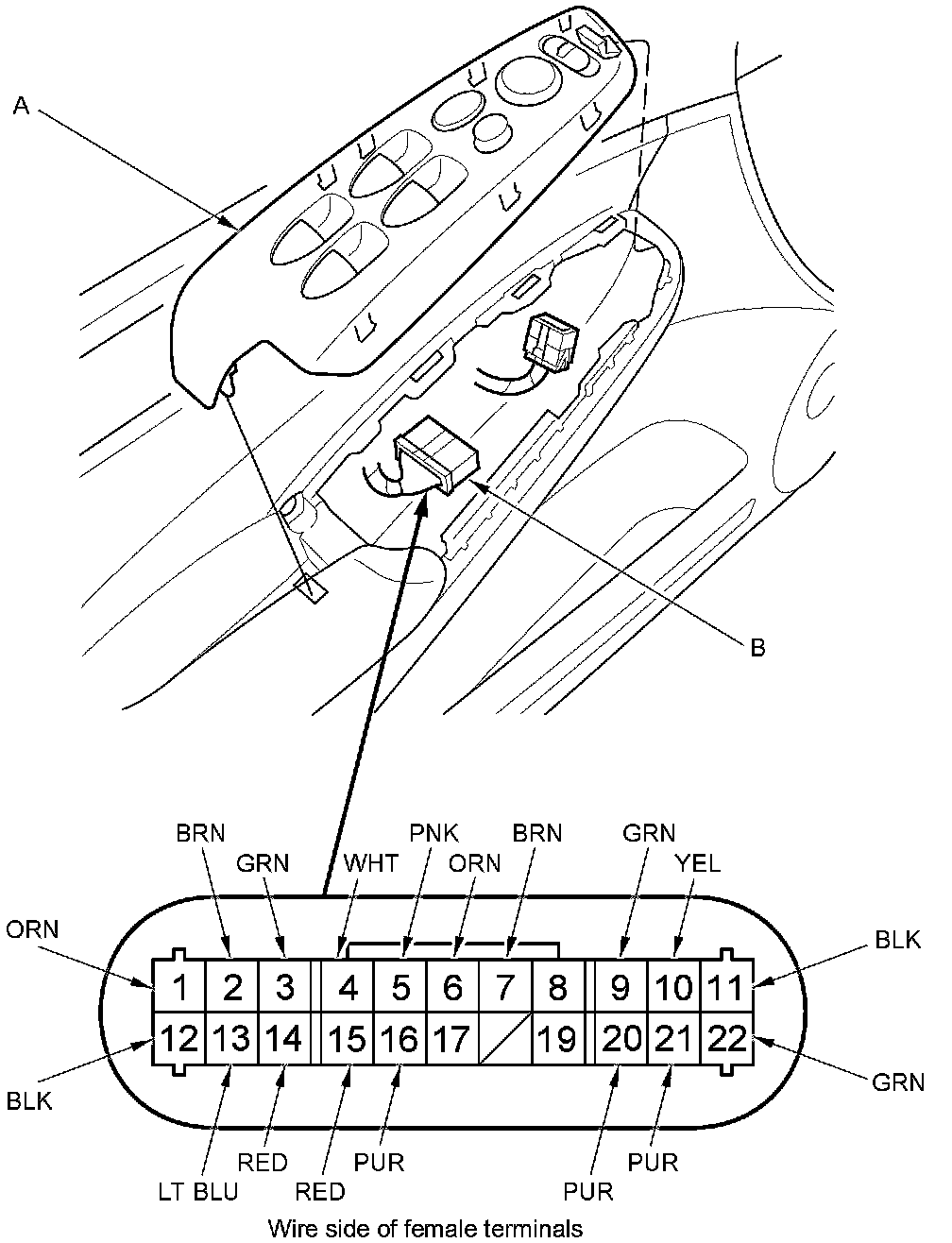 A

B

BRN
GRN
WHT
PNK
ORN
BRN
GRN
YEL
ORN
BLK

1 2 3 4 5 6 7 8 9 10 11
12 13 14 15 16 17 19 20 21 22

BLK
GRN
LT BLU
RED
RED
PUR
PUR
PUR

Wire side of female terminals