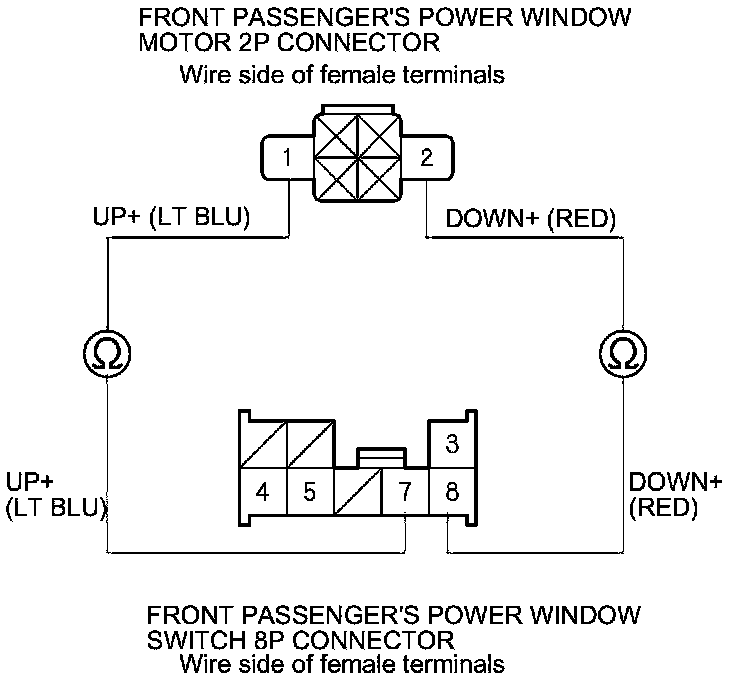 FRONT PASSENGER'S POWER WINDOW MOTOR 2P CONNECTOR
Wire side of female terminals

1
2

UP+ (LT BLU)
DOWN+ (RED)

Ω
Ω

3
4
5
7
8

UP+
(LT BLU)

DOWN+
(RED)

FRONT PASSENGER'S POWER WINDOW SWITCH 8P CONNECTOR
Wire side of female terminals