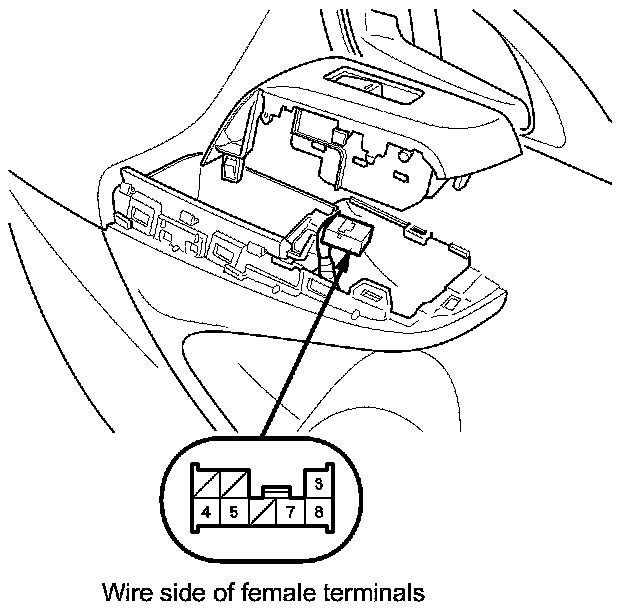 3
4 5 7 8

Wire side of female terminals