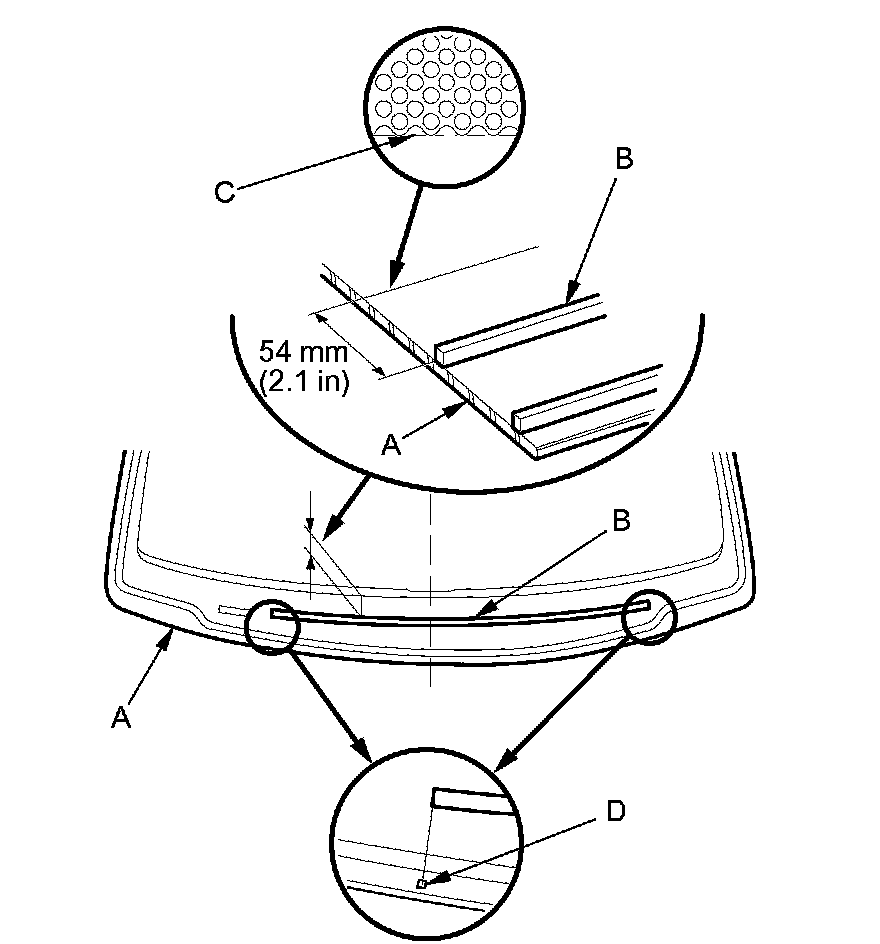 C

B

54 mm
(2.1 in)

A

B

A

D