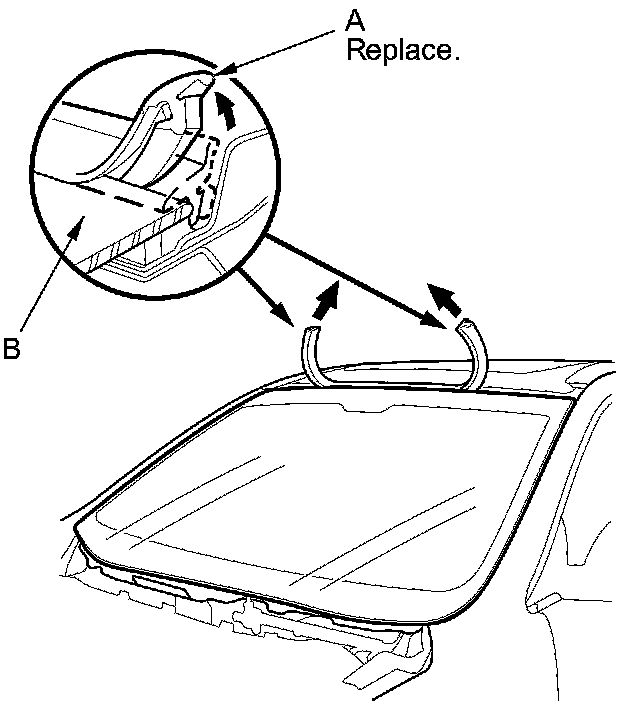 A
Replace.

B