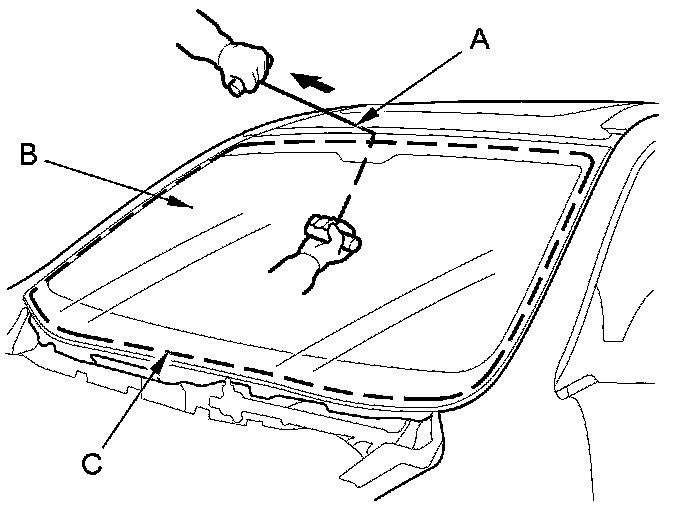 A
B
C