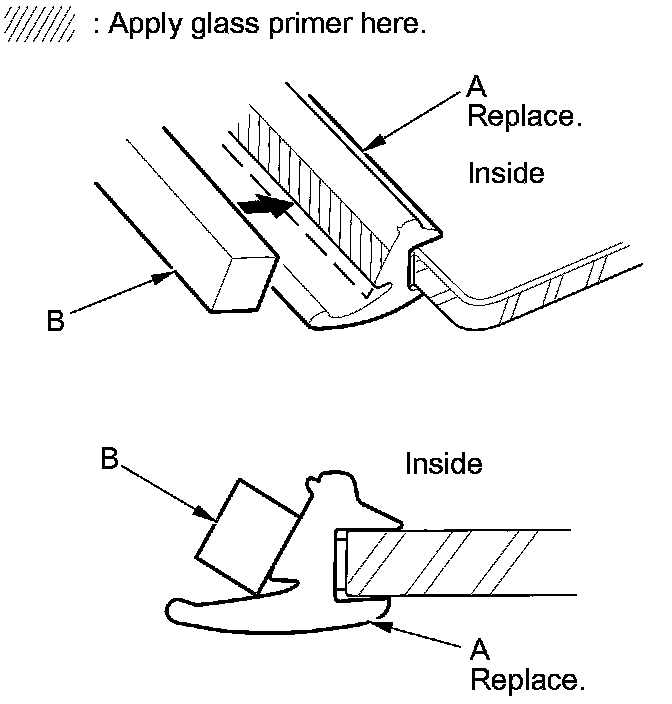 : Apply glass primer here.

A
Replace.

Inside

B

B

Inside

A
Replace.