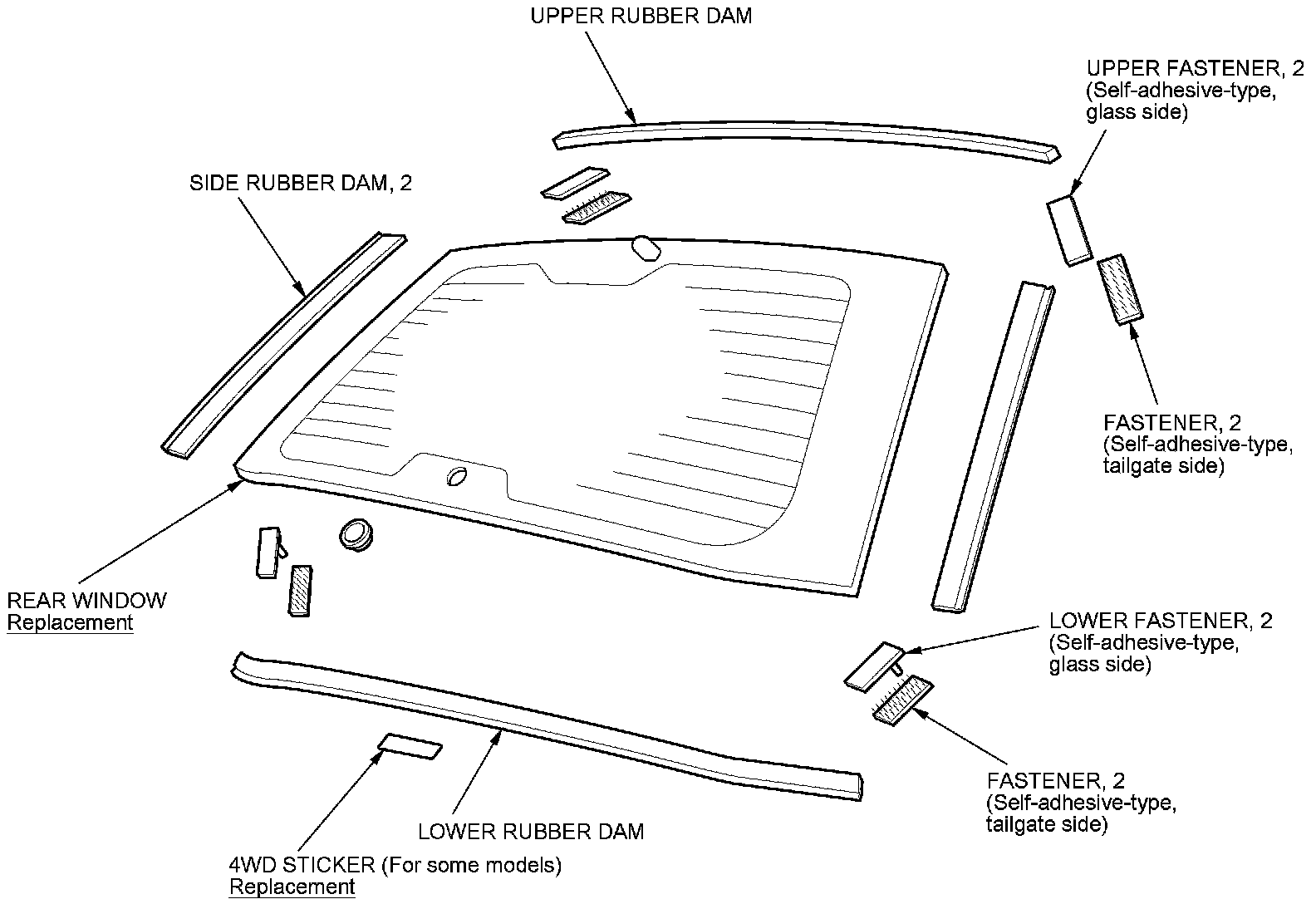 UPPER RUBBER DAM

UPPER FASTENER, 2
(Self-adhesive-type, glass side)

SIDE RUBBER DAM, 2

FASTENER, 2
(Self-adhesive-type, tailgate side)

REAR WINDOW
Replacement

LOWER FASTENER, 2
(Self-adhesive-type, glass side)

FASTENER, 2
(Self-adhesive-type, tailgate side)

LOWER RUBBER DAM

4WD STICKER (For some models)
Replacement