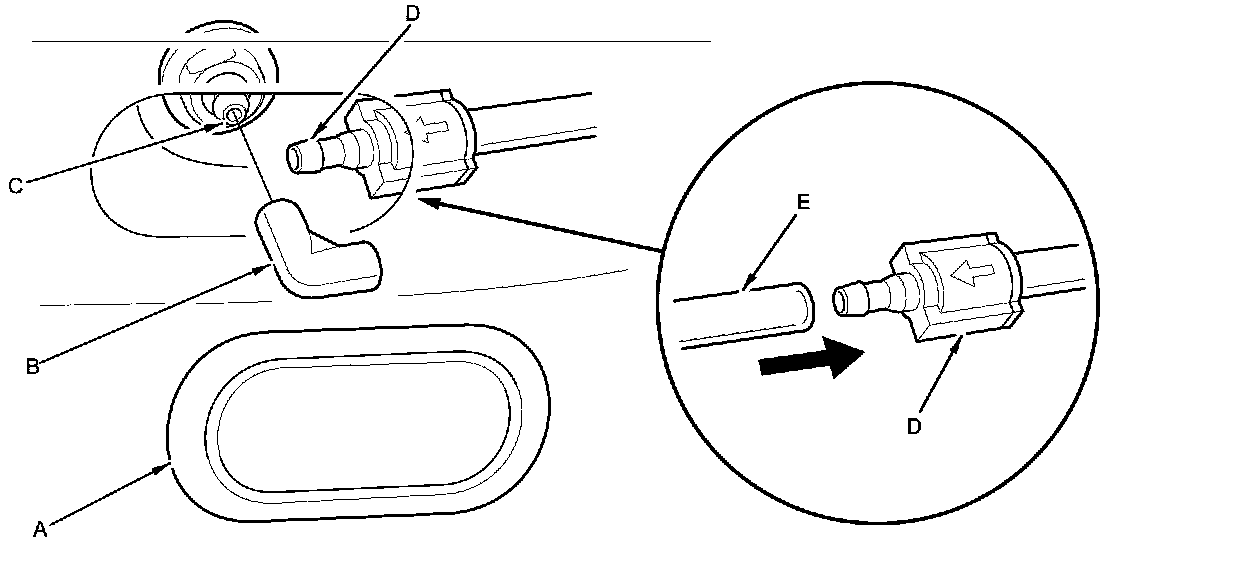 D
C
B
A
E
D