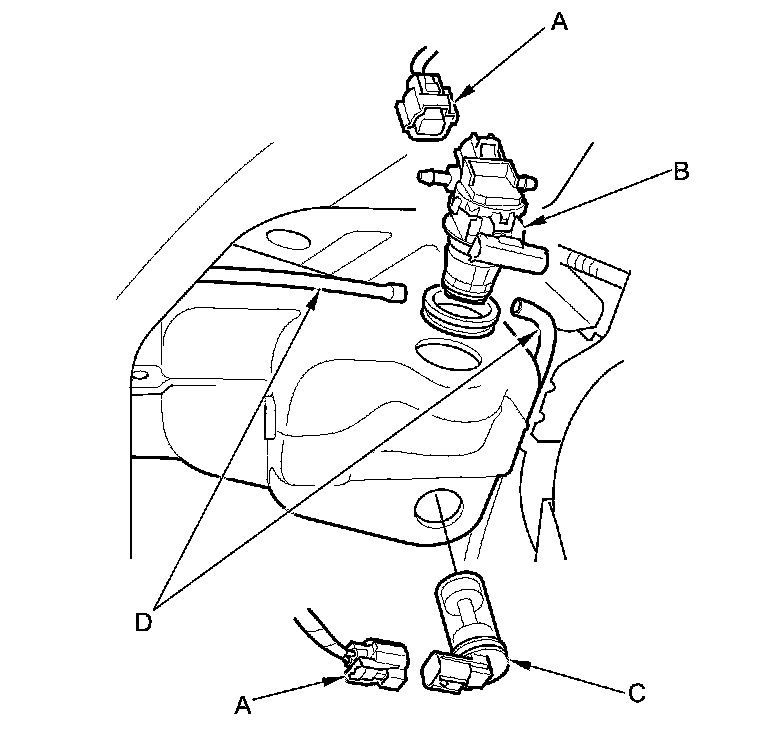 A
B
D
A
C