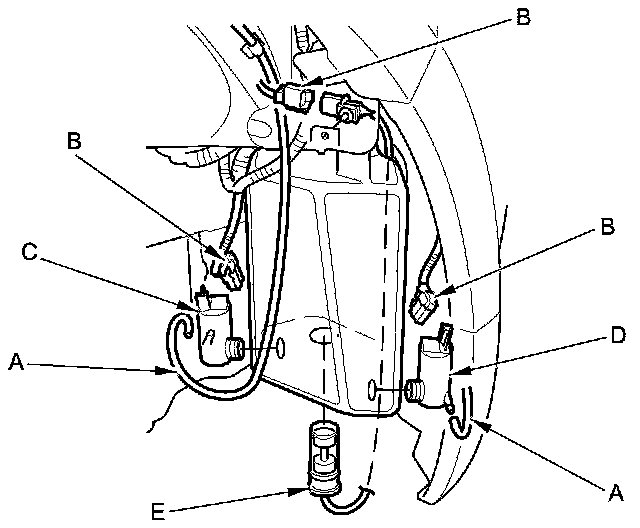 B
B
B
C
D
A
A
E