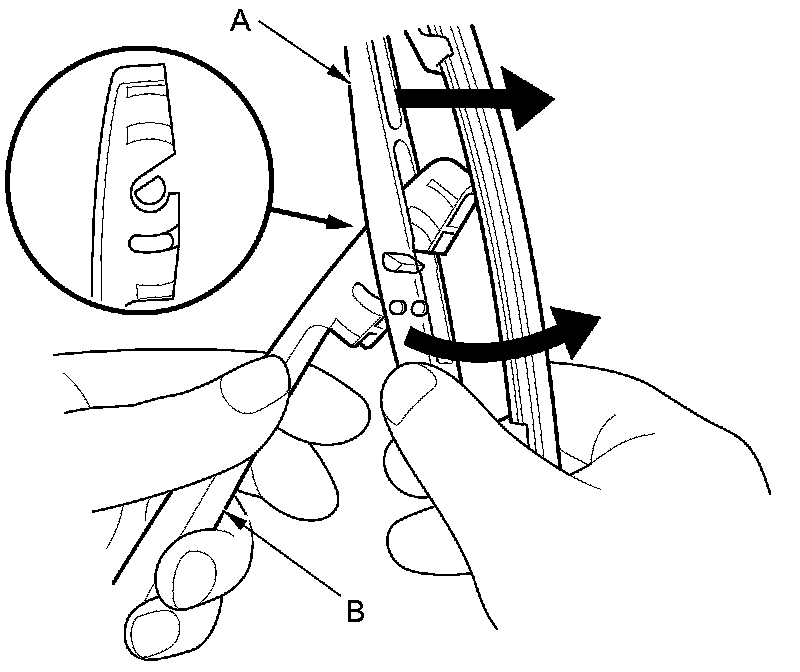 A

B