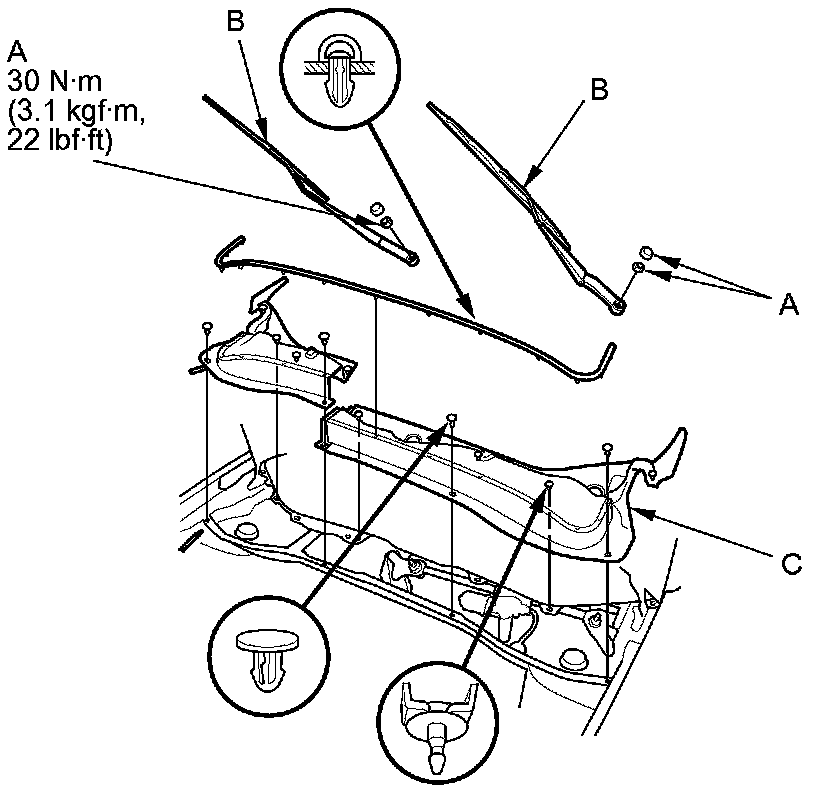 A
30 N·m
(3.1 kgf·m,
22 lbf·ft)

B

B

A

C