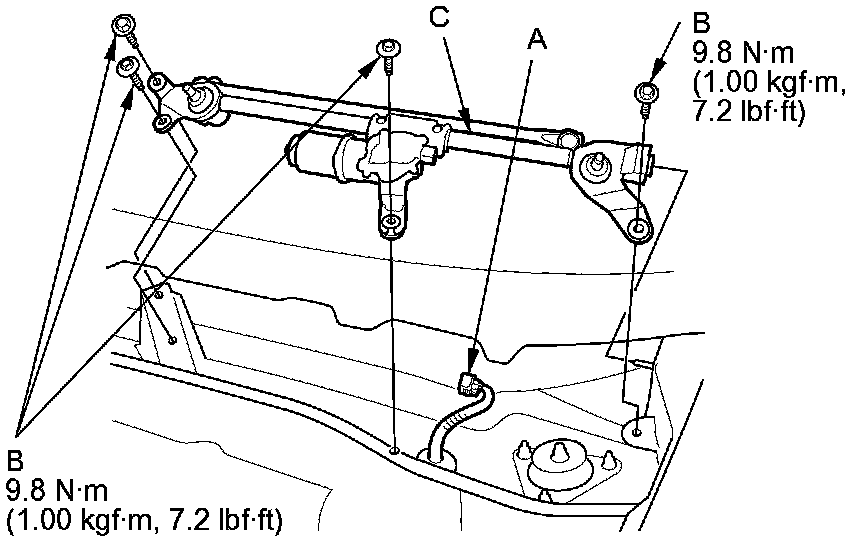 C

A

B
9.8 N·m
(1.00 kgf·m,
7.2 lbf·ft)

B
9.8 N·m
(1.00 kgf·m, 7.2 lbf·ft)