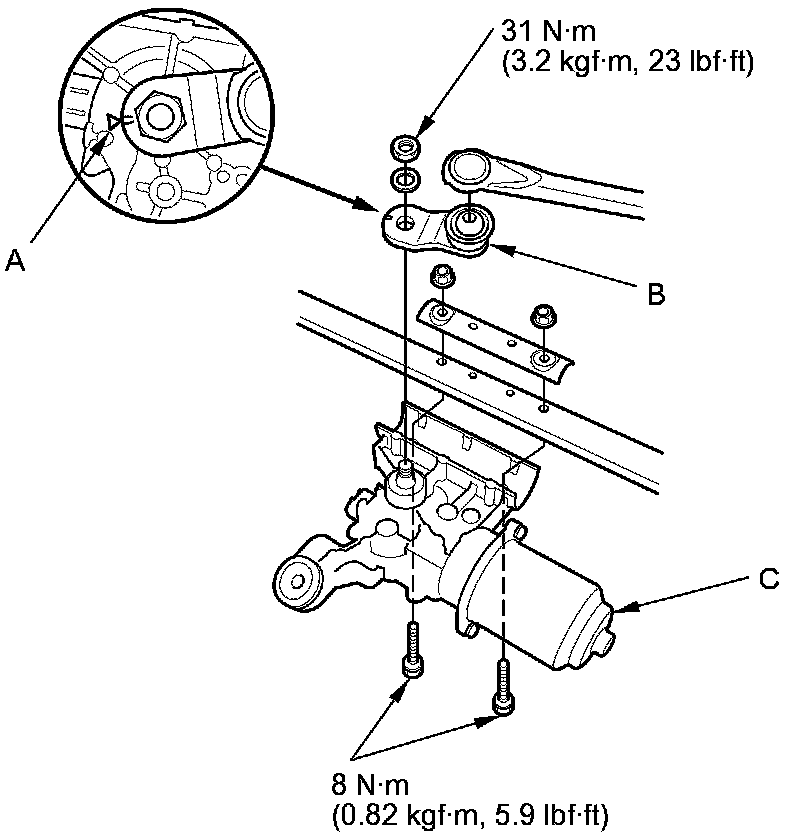 31 N·m
(3.2 kgf·m, 23 lbf·ft)

A

B

C

8 N·m
(0.82 kgf·m, 5.9 lbf·ft)